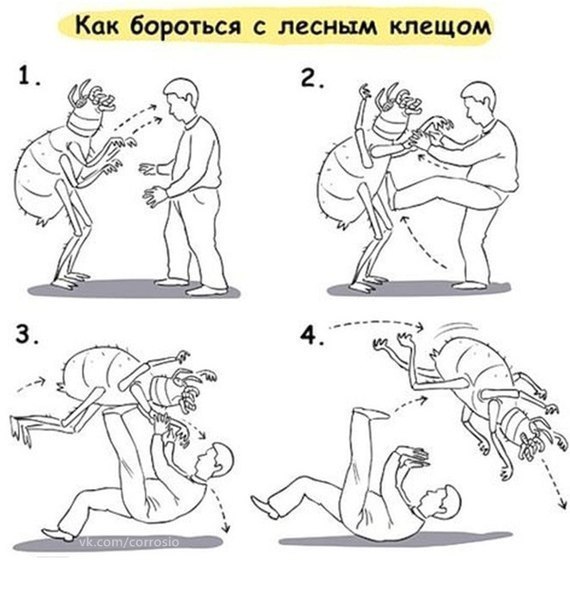 Как бороться с лесным клещом

1.

2.

3.

4.

vk.com/corrosio